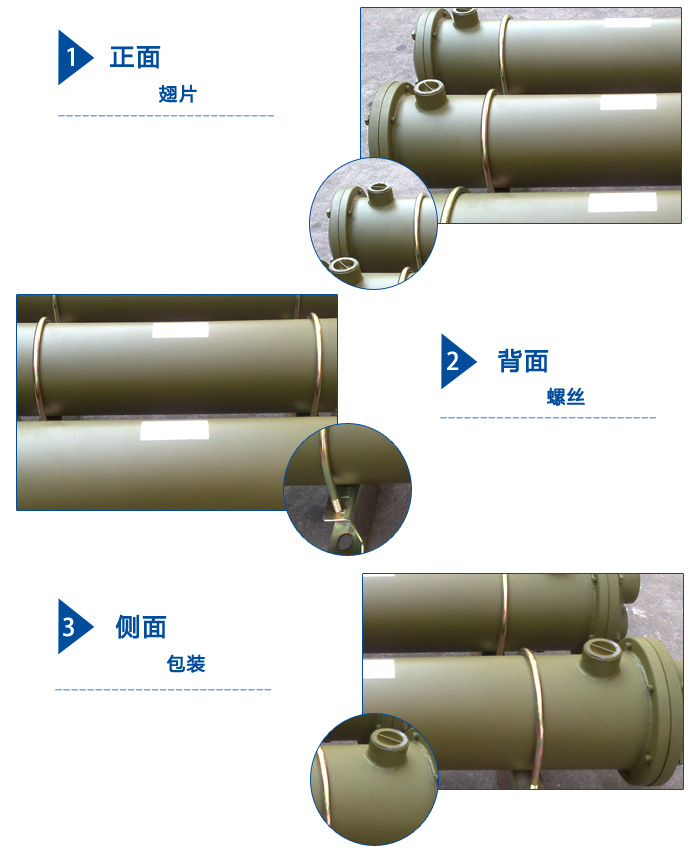 1 正面

翅片

2 背面

螺丝

3 侧面

包装